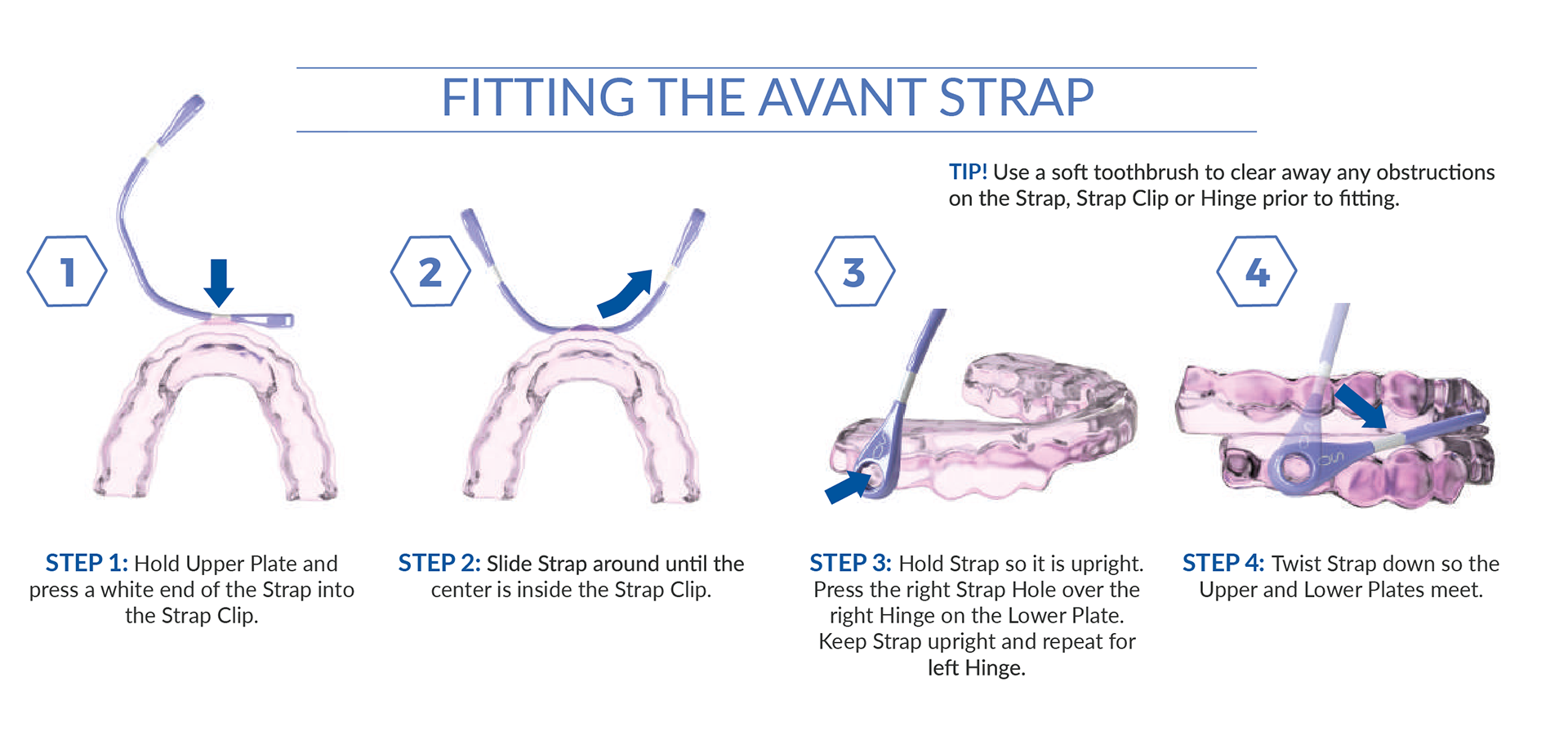 FITTING THE AVANT STRAP

TIP! Use a soft toothbrush to clear away any obstructions on the Strap, Strap Clip or Hinge prior to fitting.

1

2

3

4

STEP 1: Hold Upper Plate and press a white end of the Strap into the Strap Clip.

STEP 2: Slide Strap around until the center is inside the Strap Clip.

STEP 3: Hold Strap so it is upright. Press the right Strap Hole over the right Hinge on the Lower Plate. Keep Strap upright and repeat for left Hinge.

STEP 4: Twist Strap down so the Upper and Lower Plates meet.